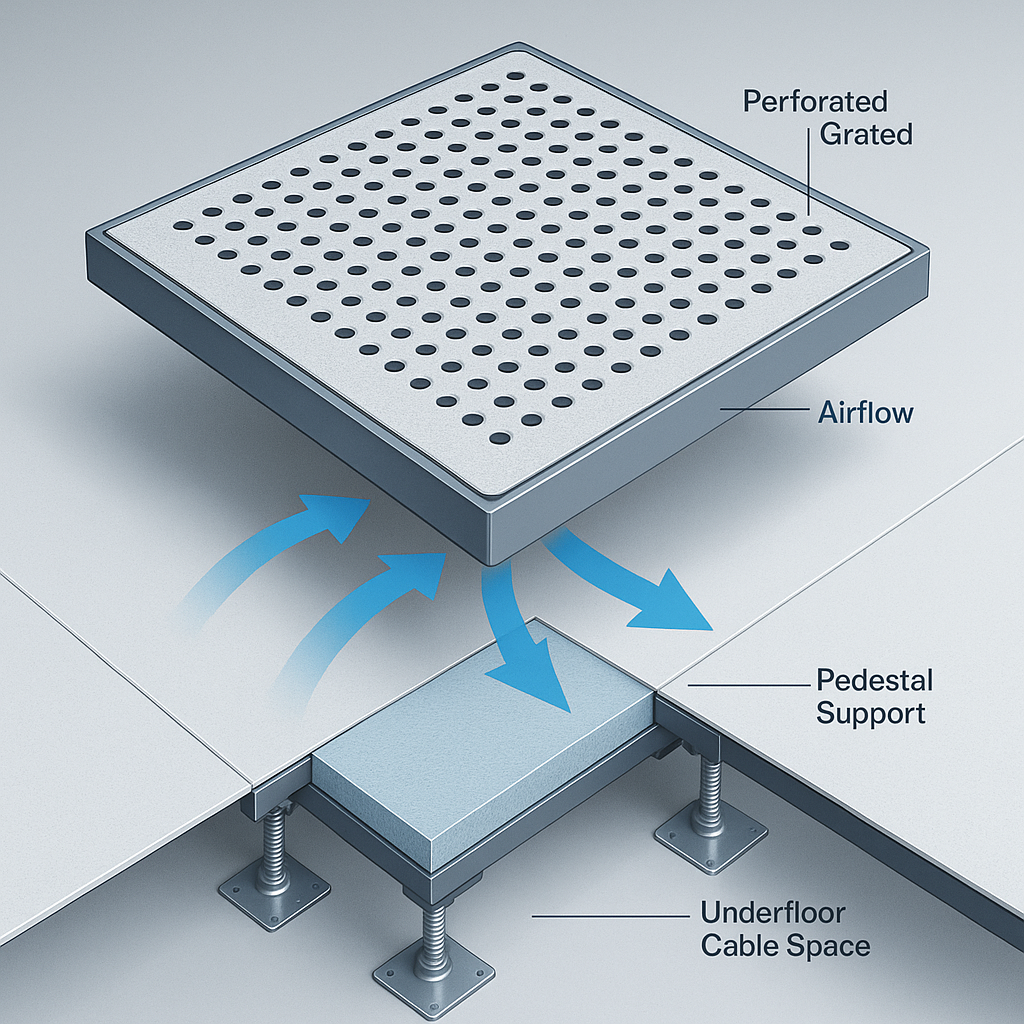 Perforated Grated

Airflow

Pedestal Support

Underfloor Cable Space